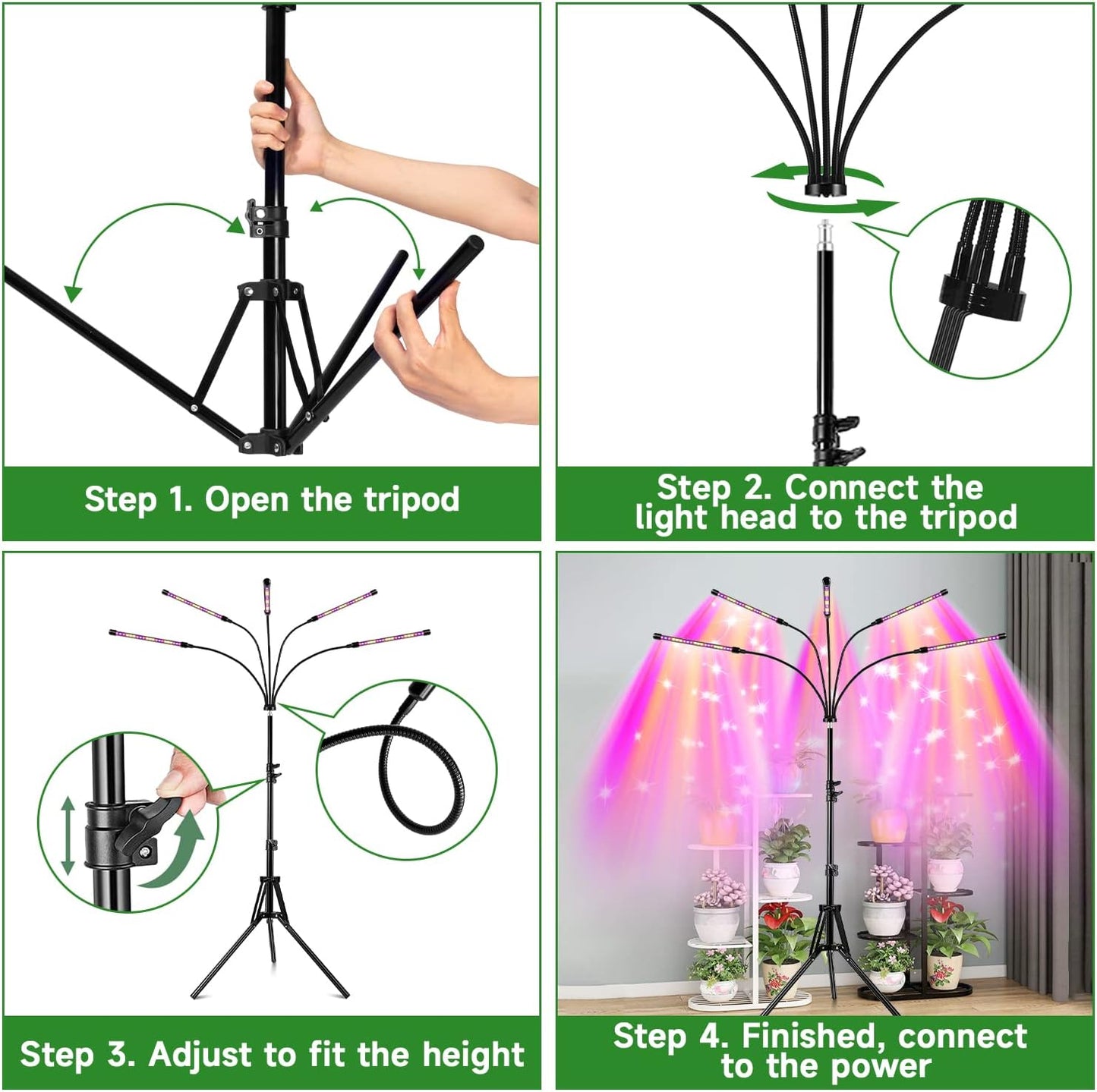 Step 1. Open the tripod

Step 2. Connect the light head to the tripod

Step 3. Adjust to fit the height

Step 4. Finished, connect to the power