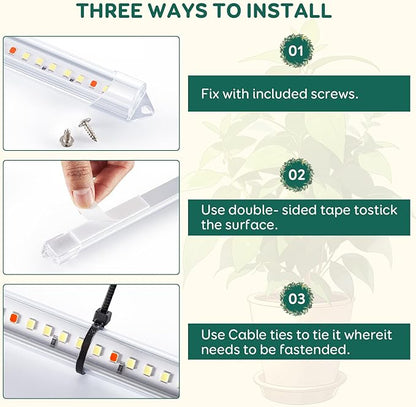 THREE WAYS TO INSTALL

01

Fix with included screws.

02

Use double- sided tape tostick the surface.

03

Use Cable ties to tie it whereit needs to be fastended.