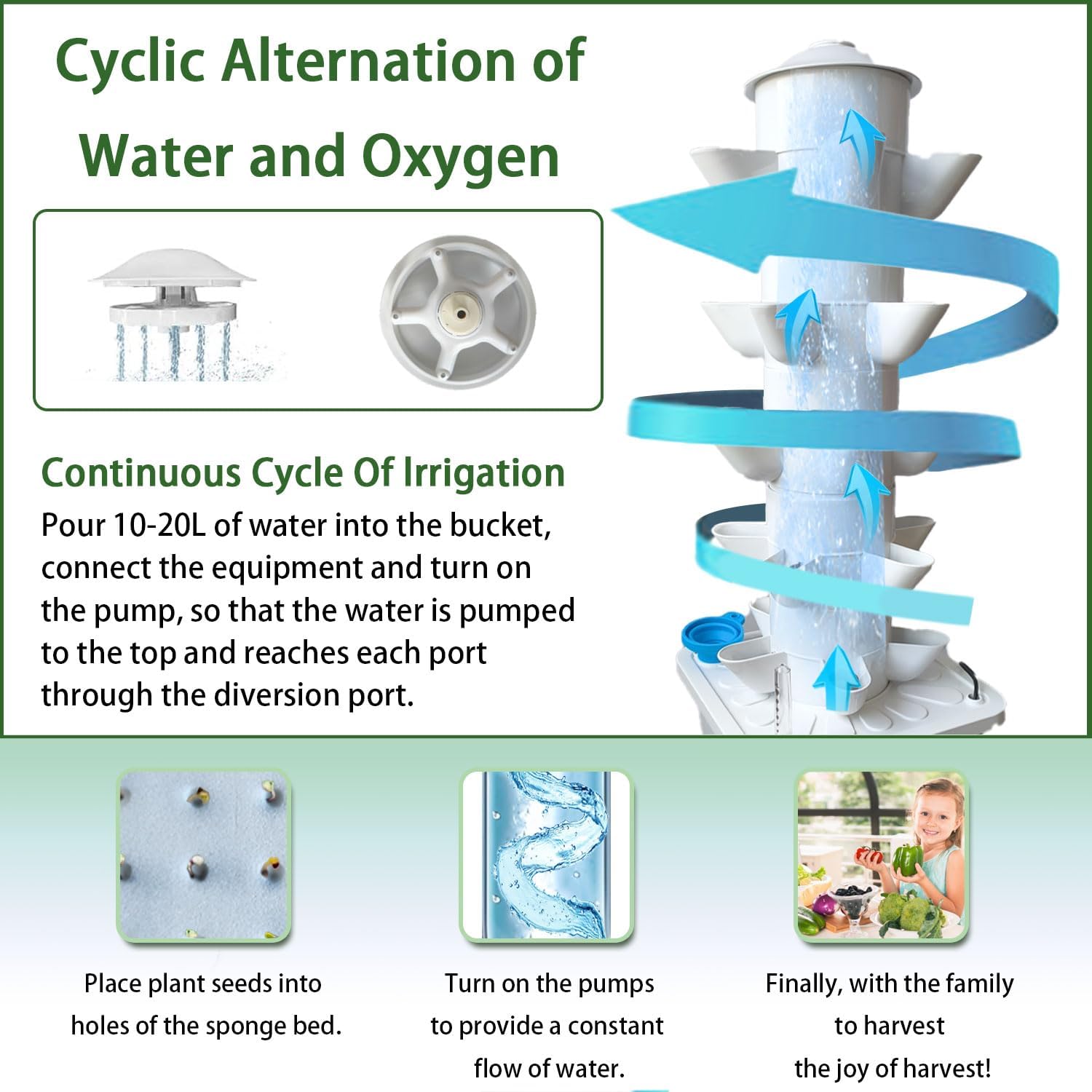 Cyclic Alternation of Water and Oxygen

Continuous Cycle Of Irrigation

Pour 10-20L of water into the bucket, connect the equipment and turn on the pump, so that the water is pumped to the top and reaches each port through the diversion port.

Place plant seeds into holes of the sponge bed.

Turn on the pumps to provide a constant flow of water.

Finally, with the family to harvest the joy of harvest!