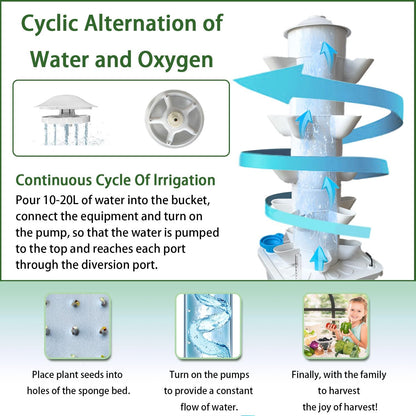 Cyclic Alternation of Water and Oxygen

Continuous Cycle Of Irrigation

Pour 10-20L of water into the bucket, connect the equipment and turn on the pump, so that the water is pumped to the top and reaches each port through the diversion port.

Place plant seeds into holes of the sponge bed.

Turn on the pumps to provide a constant flow of water.

Finally, with the family to harvest the joy of harvest!