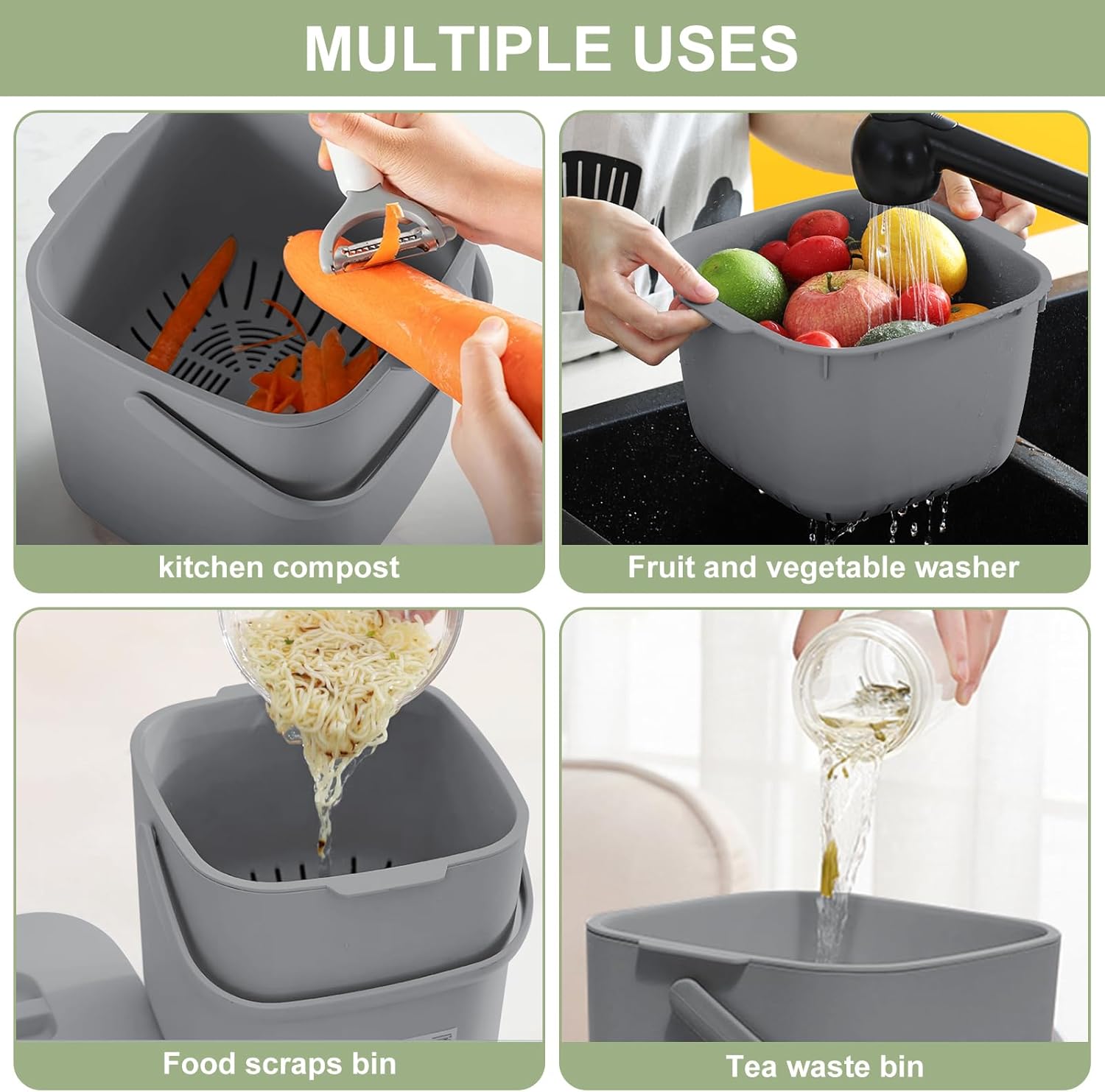 MULTIPLE USES

kitchen compost

Fruit and vegetable washer

Food scraps bin

Tea waste bin