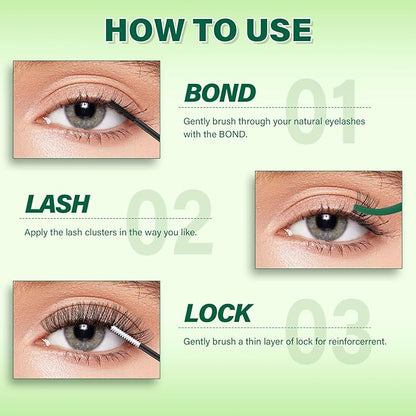 HOW TO USE

BOND

01

Gently brush through your natural eyelashes with the BOND.

LASH

02

Apply the lash clusters in the way you like.

LOCK

03

Gently brush a thin layer of lock for reinforcerrent.