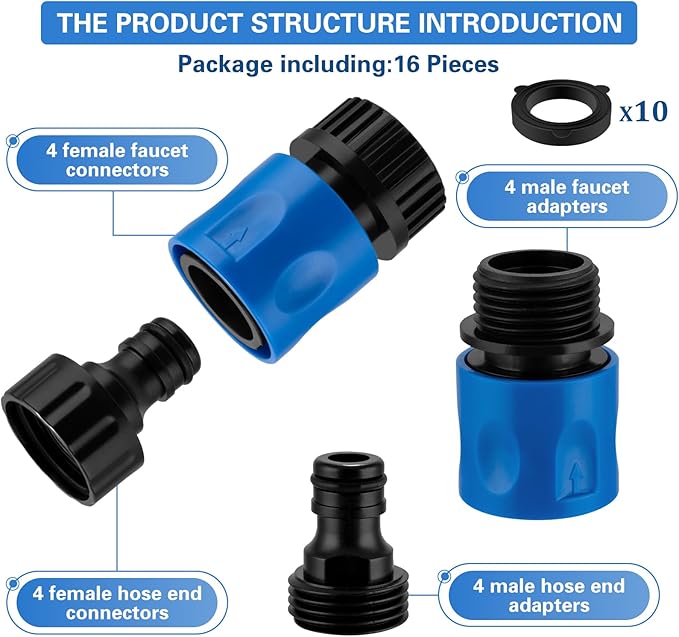 THE PRODUCT STRUCTURE INTRODUCTION

Package including:16 Pieces

x10

4 female faucet connectors

4 male faucet adapters

4 female hose end connectors

4 male hose end adapters