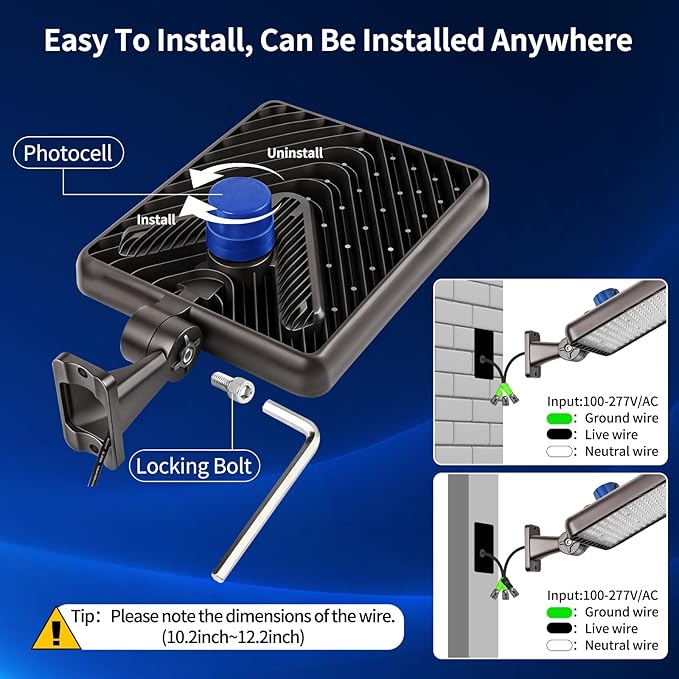 Easy To Install, Can Be Installed Anywhere

Photocell

Uninstall

Install

Locking Bolt

Input:100-277V/AC
: Ground wire
: Live wire
: Neutral wire

Input:100-277V/AC
: Ground wire
: Live wire
: Neutral wire

Tip: Please note the dimensions of the wire. (10.2inch~12.2inch)