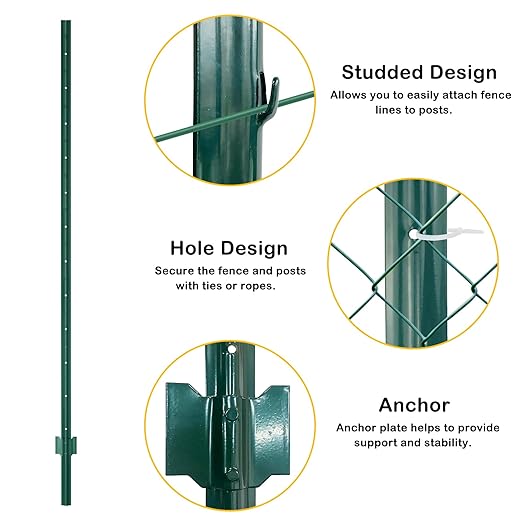 Studded Design

Allows you to easily attach fence lines to posts.

Hole Design

Secure the fence and posts with ties or ropes.

Anchor

Anchor plate helps to provide support and stability.