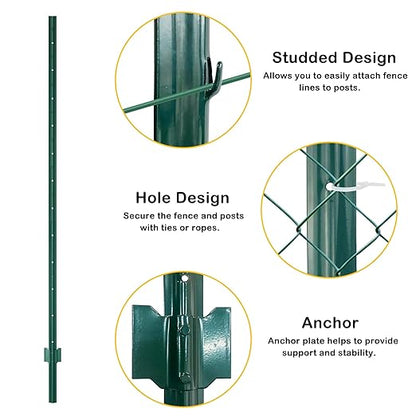 Studded Design
Allows you to easily attach fence lines to posts.

Hole Design
Secure the fence and posts with ties or ropes.

Anchor
Anchor plate helps to provide support and stability.