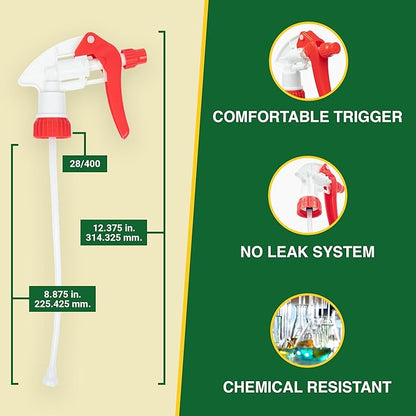 28/400

12.375 in.
314.325 mm.

8.875 in.
225.425 mm.

COMFORTABLE TRIGGER

NO LEAK SYSTEM

CHEMICAL RESISTANT