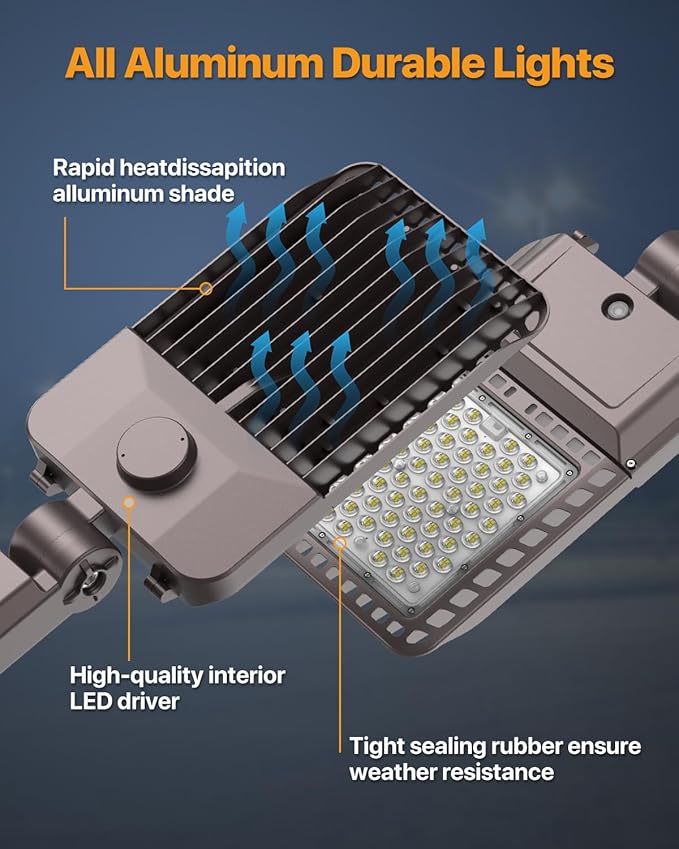 All Aluminum Durable Lights

Rapid heatdissapition alluminum shade

High-quality interior LED driver

Tight sealing rubber ensure weather resistance