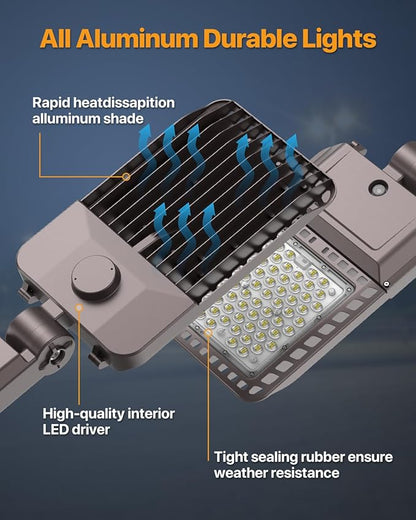 All Aluminum Durable Lights

Rapid heatdissapition alluminum shade

High-quality interior LED driver

Tight sealing rubber ensure weather resistance