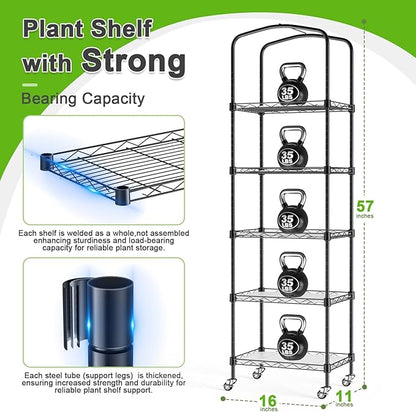 Plant Shelf with Strong

Bearing Capacity

Each shelf is welded as a whole,not assembled enhancing sturdiness and load-bearing capacity for reliable plant storage.

Each steel tube (support legs) is thickened, ensuring increased strength and durability for reliable plant shelf support.

35 LBS

35 LBS

35 LBS

35 LBS

35 LBS

57 inches

16 inches

11 inches