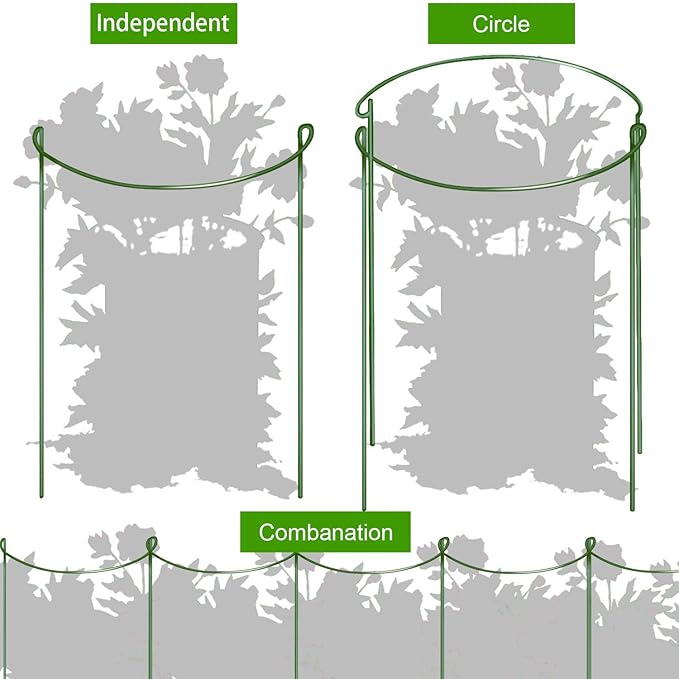 Independent

Circle

Combanation