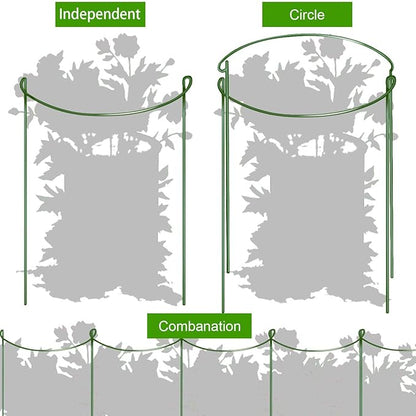 Independent

Circle

Combanation