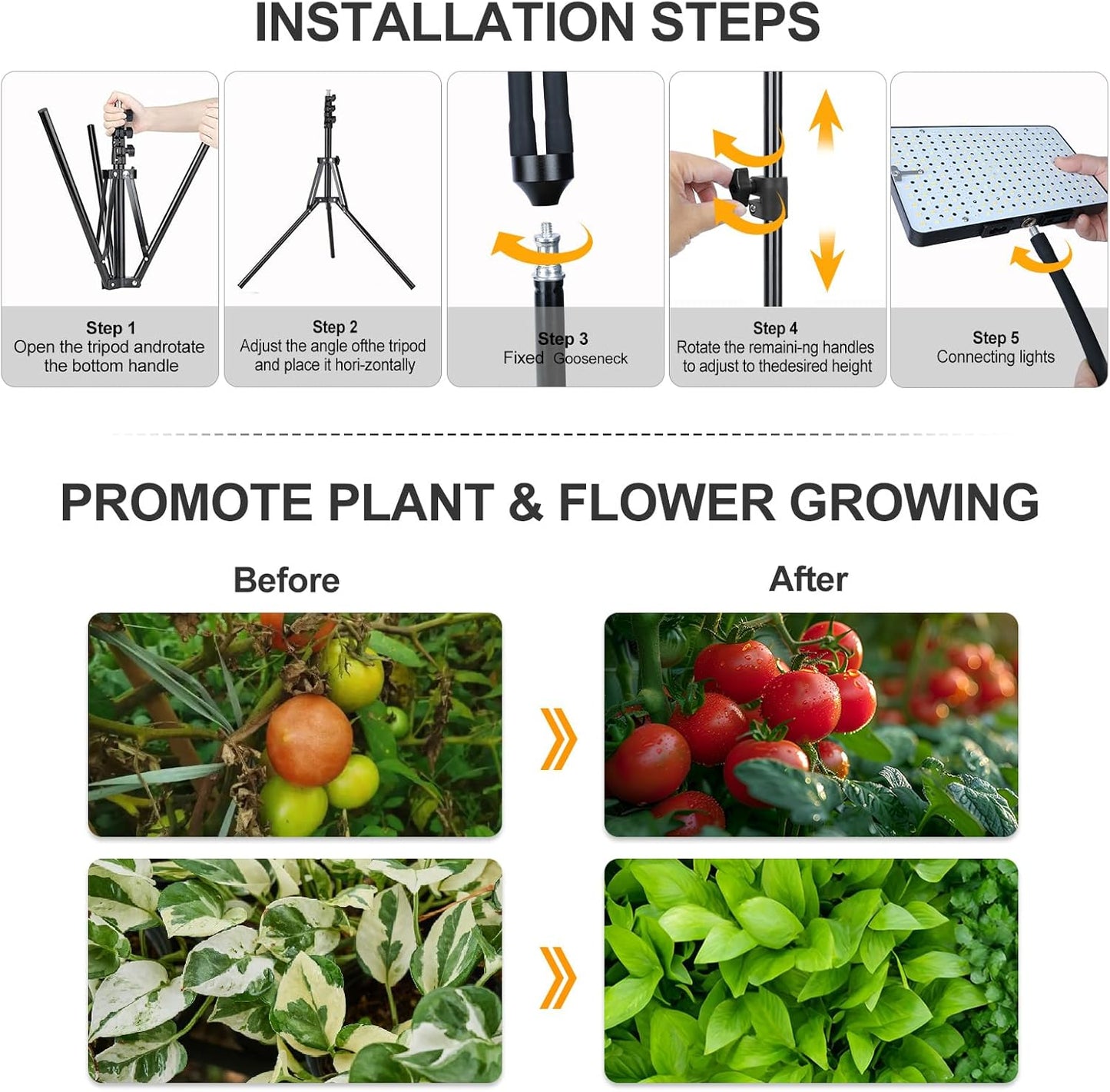 INSTALLATION STEPS

Step 1
Open the tripod androtate the bottom handle

Step 2
Adjust the angle ofthe tripod and place it hori-zontally

Step 3
Fixed Gooseneck

Step 4
Rotate the remaini-ng handles to adjust to thedesired height

Step 5
Connecting lights

PROMOTE PLANT & FLOWER GROWING

Before

After