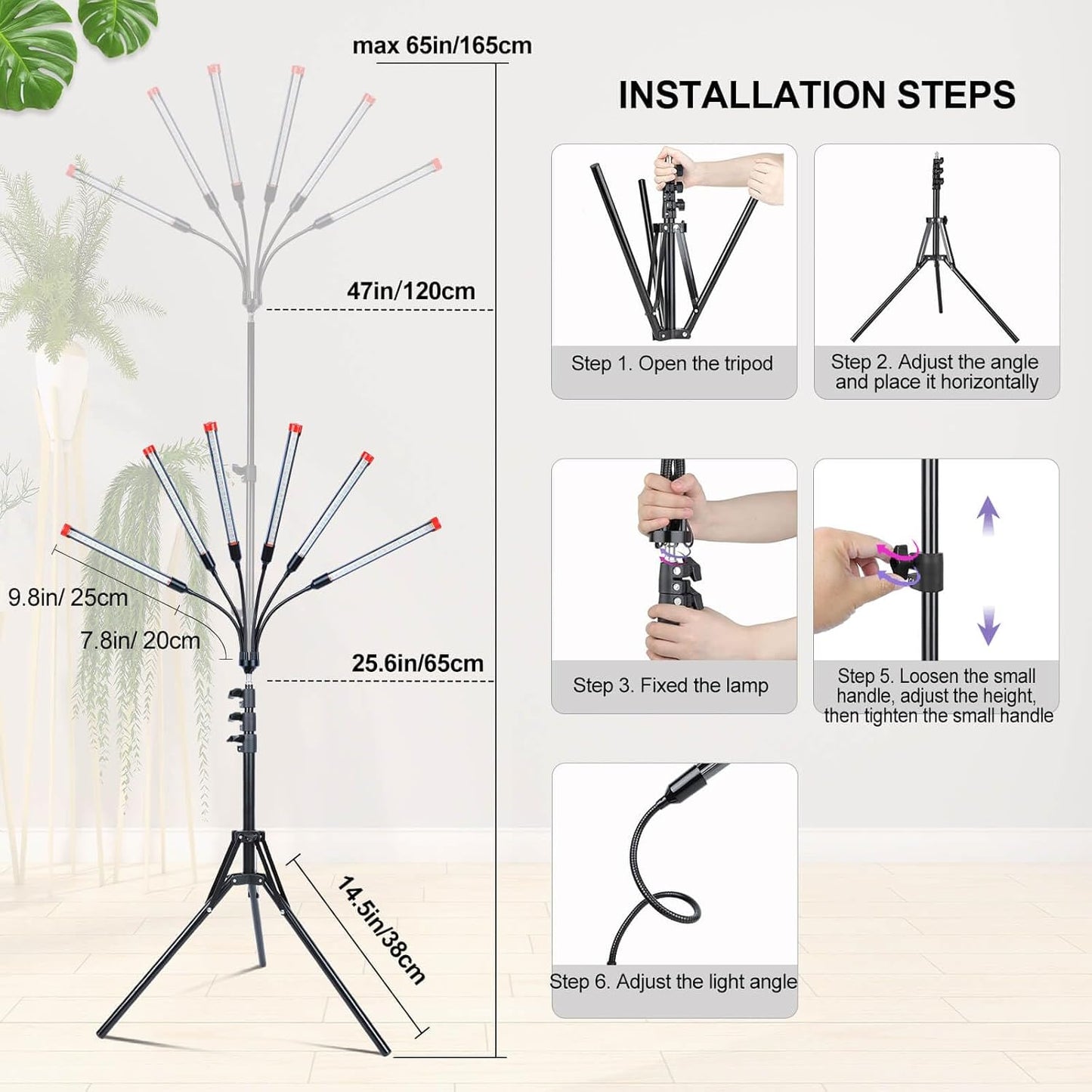 max 65in/165cm

47in/120cm

9.8in/ 25cm

7.8in/ 20cm

25.6in/65cm

14.5in/38cm

INSTALLATION STEPS

Step 1. Open the tripod

Step 2. Adjust the angle and place it horizontally

Step 3. Fixed the lamp

Step 5. Loosen the small handle, adjust the height, then tighten the small handle

Step 6. Adjust the light angle