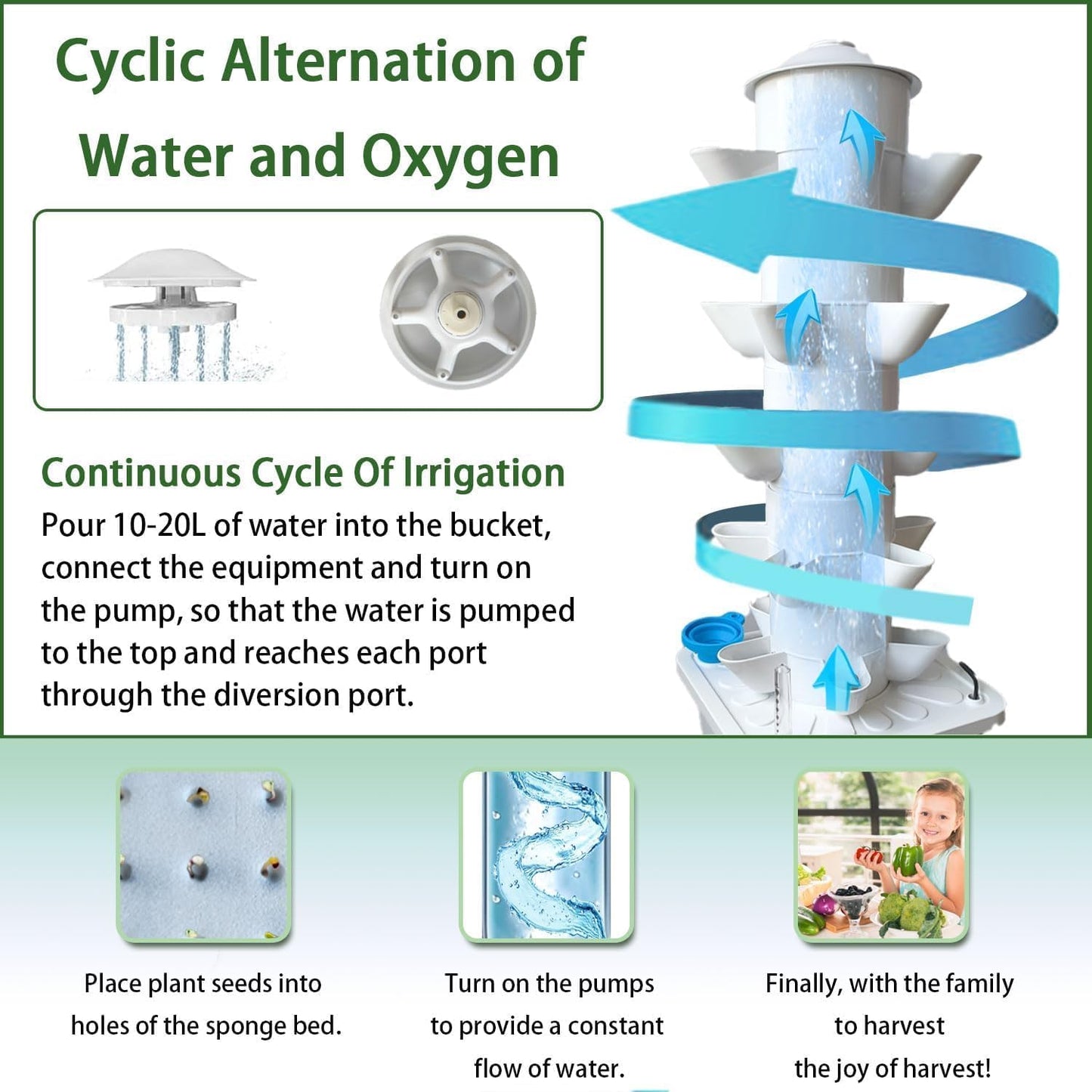 Cyclic Alternation of Water and Oxygen

Continuous Cycle Of Irrigation

Pour 10-20L of water into the bucket, connect the equipment and turn on the pump, so that the water is pumped to the top and reaches each port through the diversion port.

Place plant seeds into holes of the sponge bed.

Turn on the pumps to provide a constant flow of water.

Finally, with the family to harvest the joy of harvest!