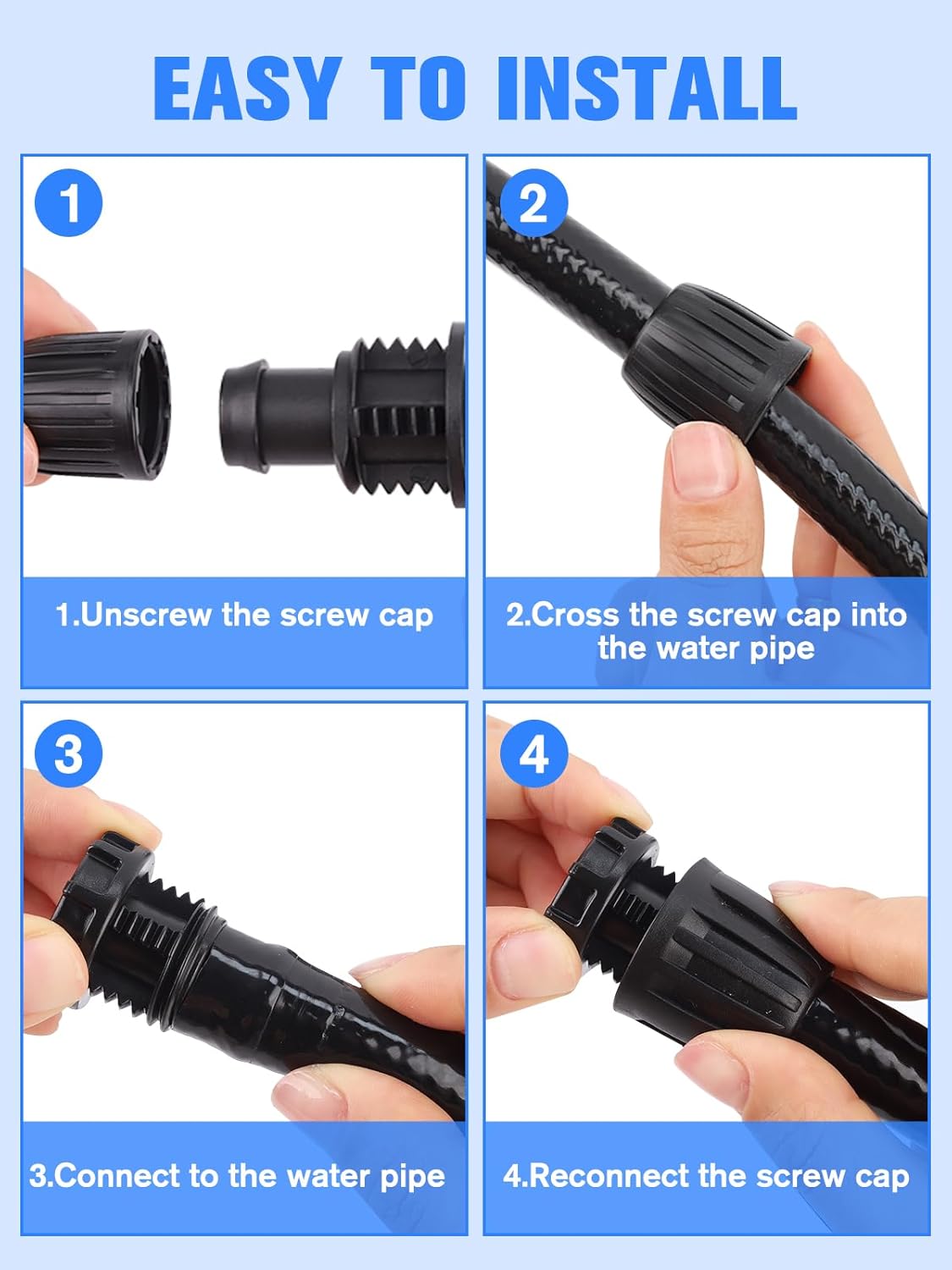 EASY TO INSTALL

1

1.Unscrew the screw cap

2

2.Cross the screw cap into the water pipe

3

3.Connect to the water pipe

4

4.Reconnect the screw cap