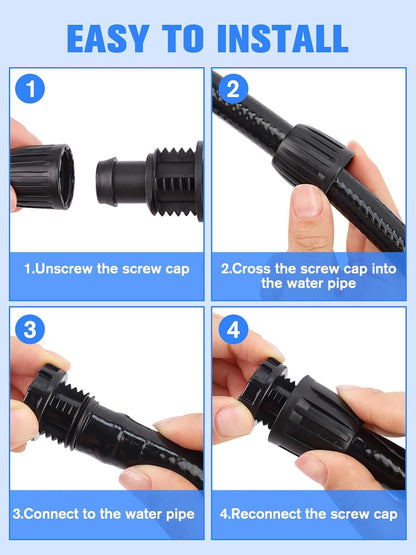 EASY TO INSTALL

1

1.Unscrew the screw cap

2

2.Cross the screw cap into the water pipe

3

3.Connect to the water pipe

4

4.Reconnect the screw cap