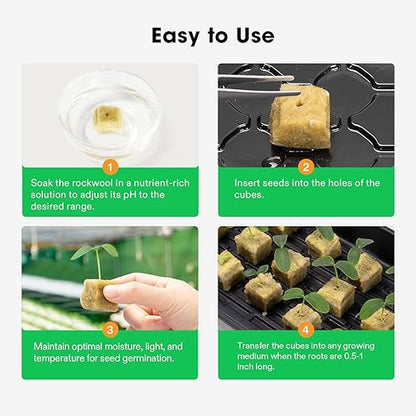 Easy to Use

1
Soak the rockwool in a nutrient-rich solution to adjust its pH to the desired range.

2
Insert seeds into the holes of the cubes.

3
Maintain optimal moisture, light, and temperature for seed germination.

4
Transfer the cubes into any growing medium when the roots are 0.5-1 inch long.