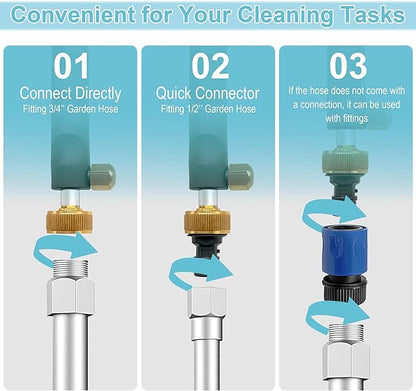 Convenient for Your Cleaning Tasks

01
Connect Directly
Fitting 3/4'' Garden Hose

02
Quick Connector
Fitting 1/2'' Garden Hose

03
If the hose does not come with a connection, it can be used with fittings