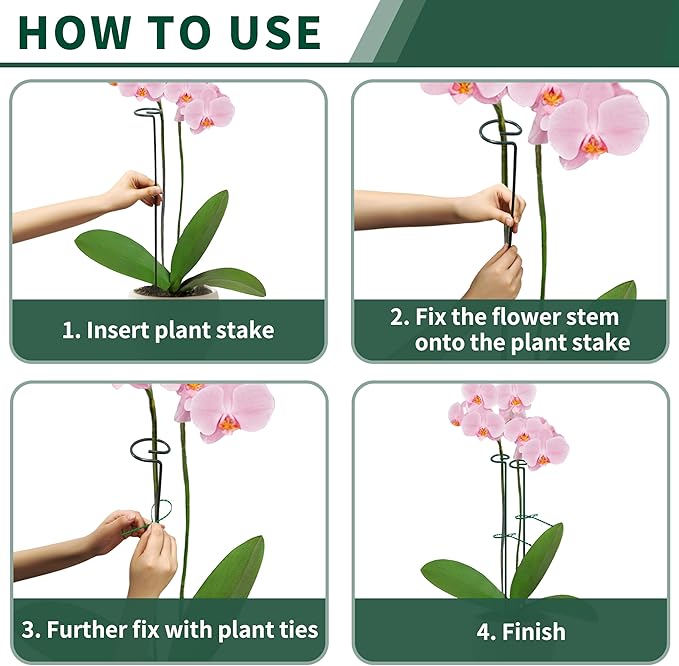 HOW TO USE

1. Insert plant stake

2. Fix the flower stem onto the plant stake

3. Further fix with plant ties

4. Finish