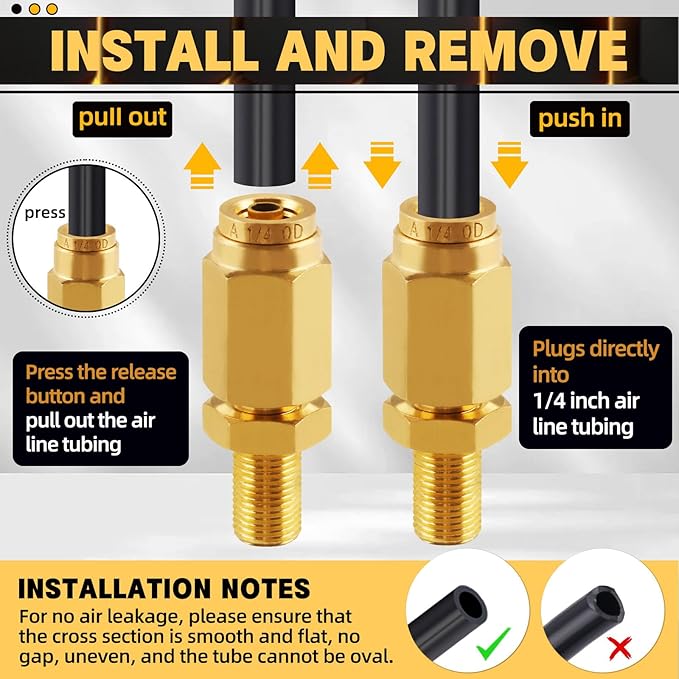 INSTALL AND REMOVE

pull out

push in

press

A 1/4 OD

A 1/4 OD

A 1/4 OD

Press the release button and pull out the air line tubing

Plugs directly into 1/4 inch air line tubing

INSTALLATION NOTES

For no air leakage, please ensure that the cross section is smooth and flat, no gap, uneven, and the tube cannot be oval.