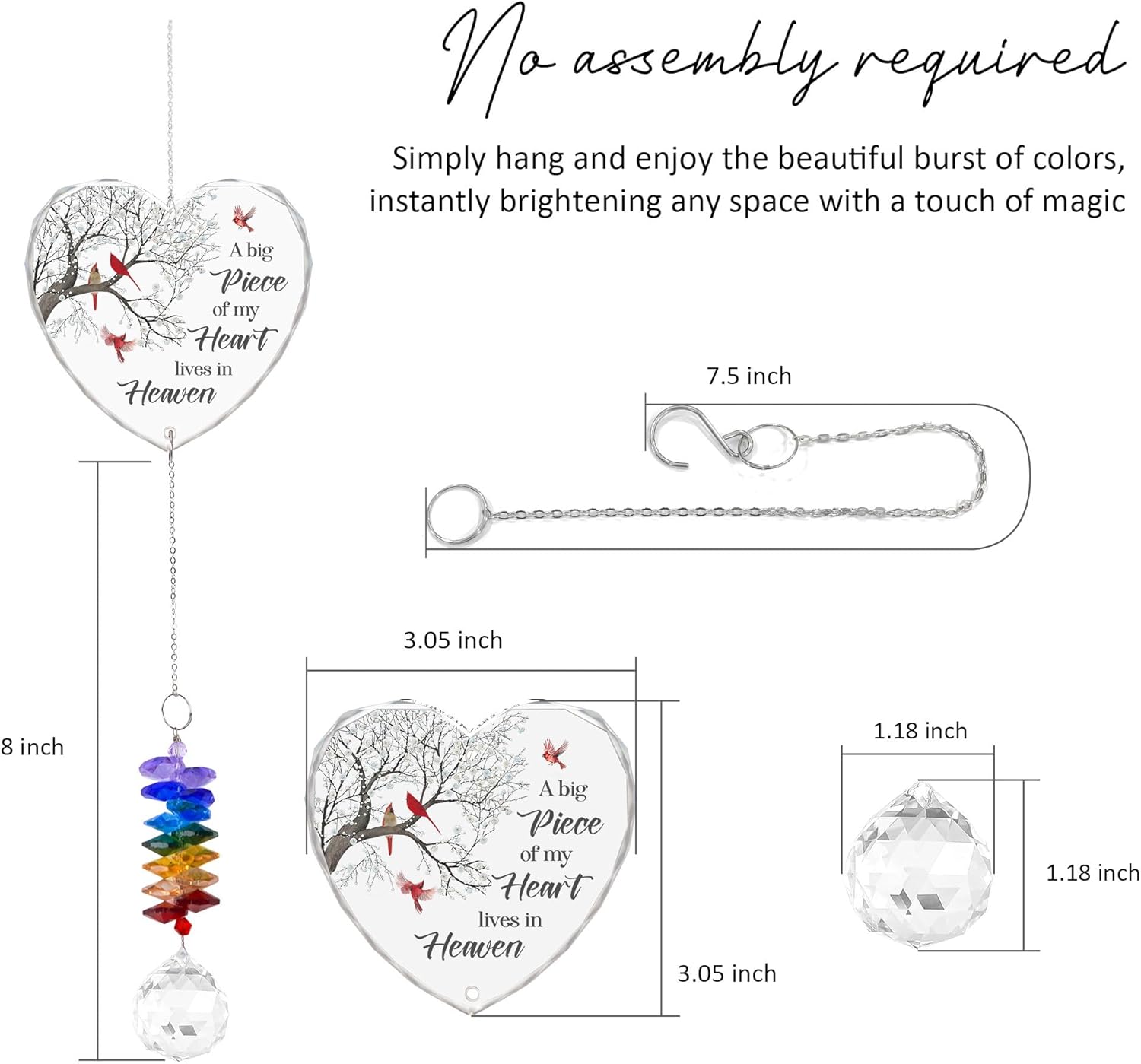 No assembly required

Simply hang and enjoy the beautiful burst of colors, instantly brightening any space with a touch of magic

A big Piece of my Heart lives in Heaven

7.5 inch

8 inch

3.05 inch

A big Piece of my Heart lives in Heaven

3.05 inch

1.18 inch

1.18 inch