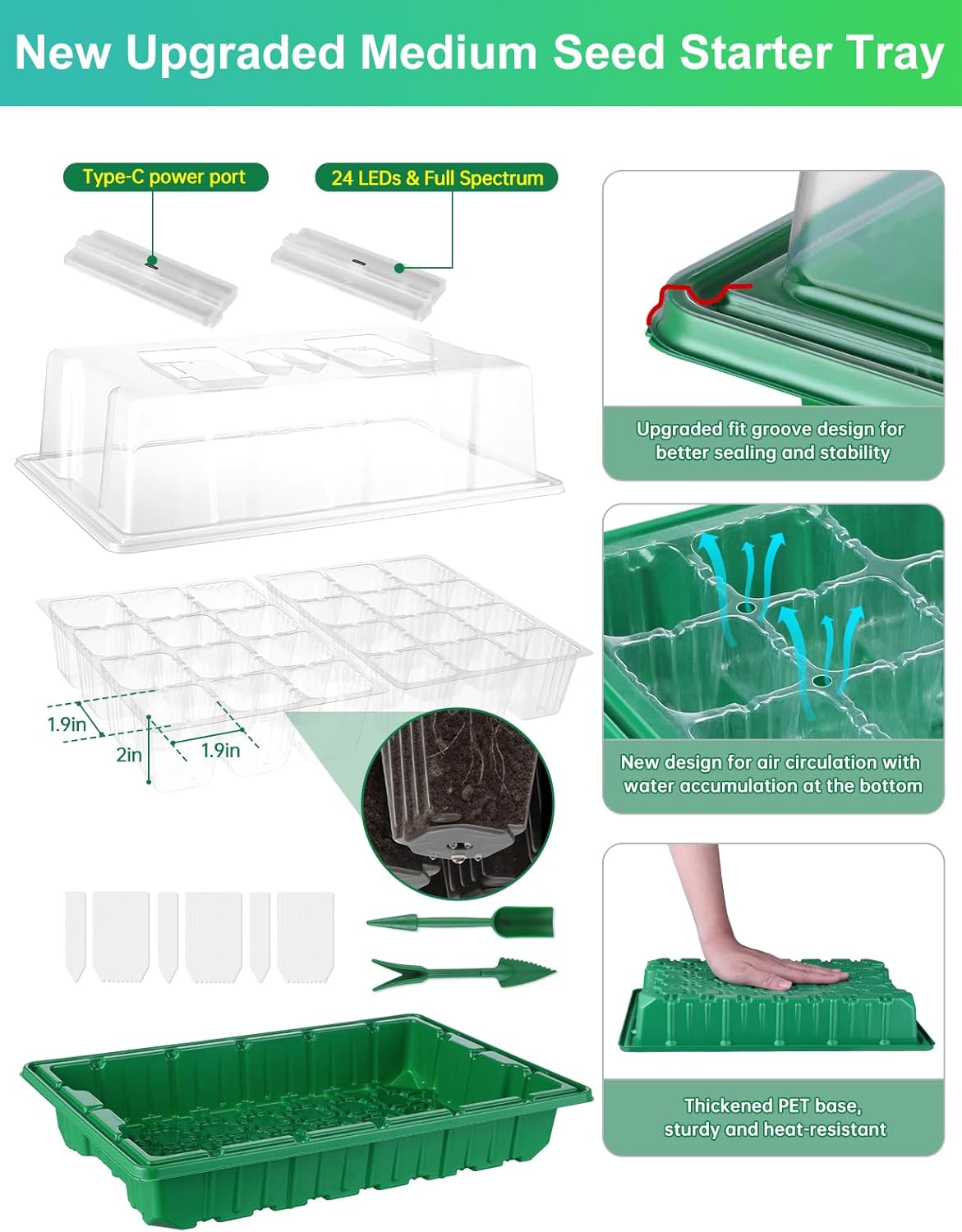 New Upgraded Medium Seed Starter Tray

Type-C power port

24 LEDs & Full Spectrum

1.9in

2in

1.9in

Upgraded fit groove design for better sealing and stability

New design for air circulation with water accumulation at the bottom

Thickened PET base, sturdy and heat-resistant