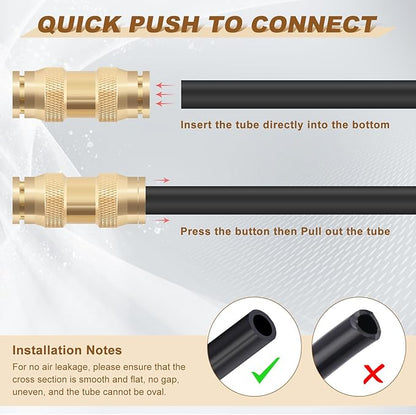 QUICK PUSH TO CONNECT

Insert the tube directly into the bottom

Press the button then Pull out the tube

Installation Notes

For no air leakage, please ensure that the cross section is smooth and flat, no gap, uneven, and the tube cannot be oval.