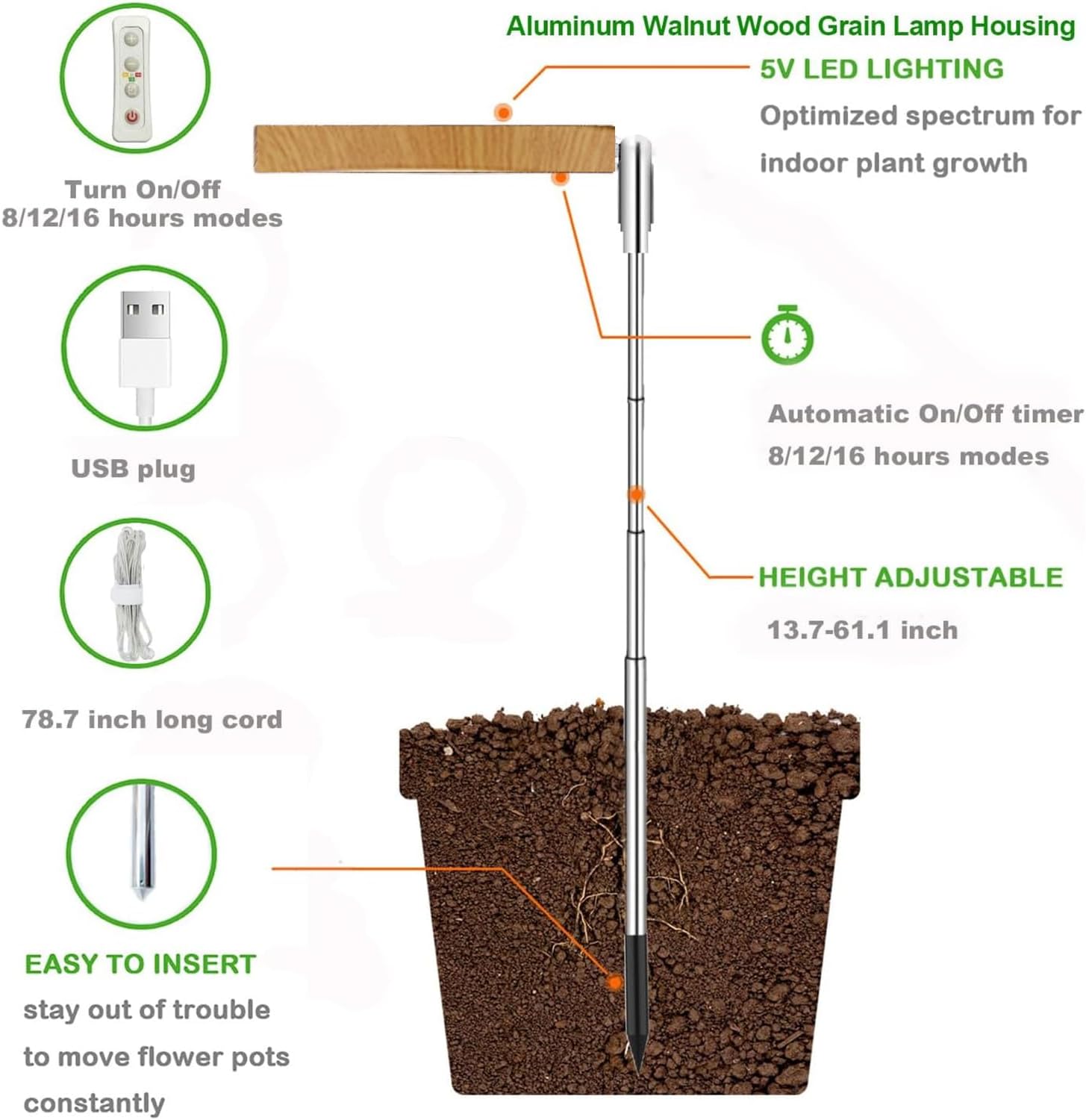 Aluminum Walnut Wood Grain Lamp Housing

5V LED LIGHTING

Optimized spectrum for indoor plant growth

Turn On/Off
8/12/16 hours modes

USB plug

Automatic On/Off timer
8/12/16 hours modes

HEIGHT ADJUSTABLE

13.7-61.1 inch

78.7 inch long cord

EASY TO INSERT

stay out of trouble to move flower pots constantly