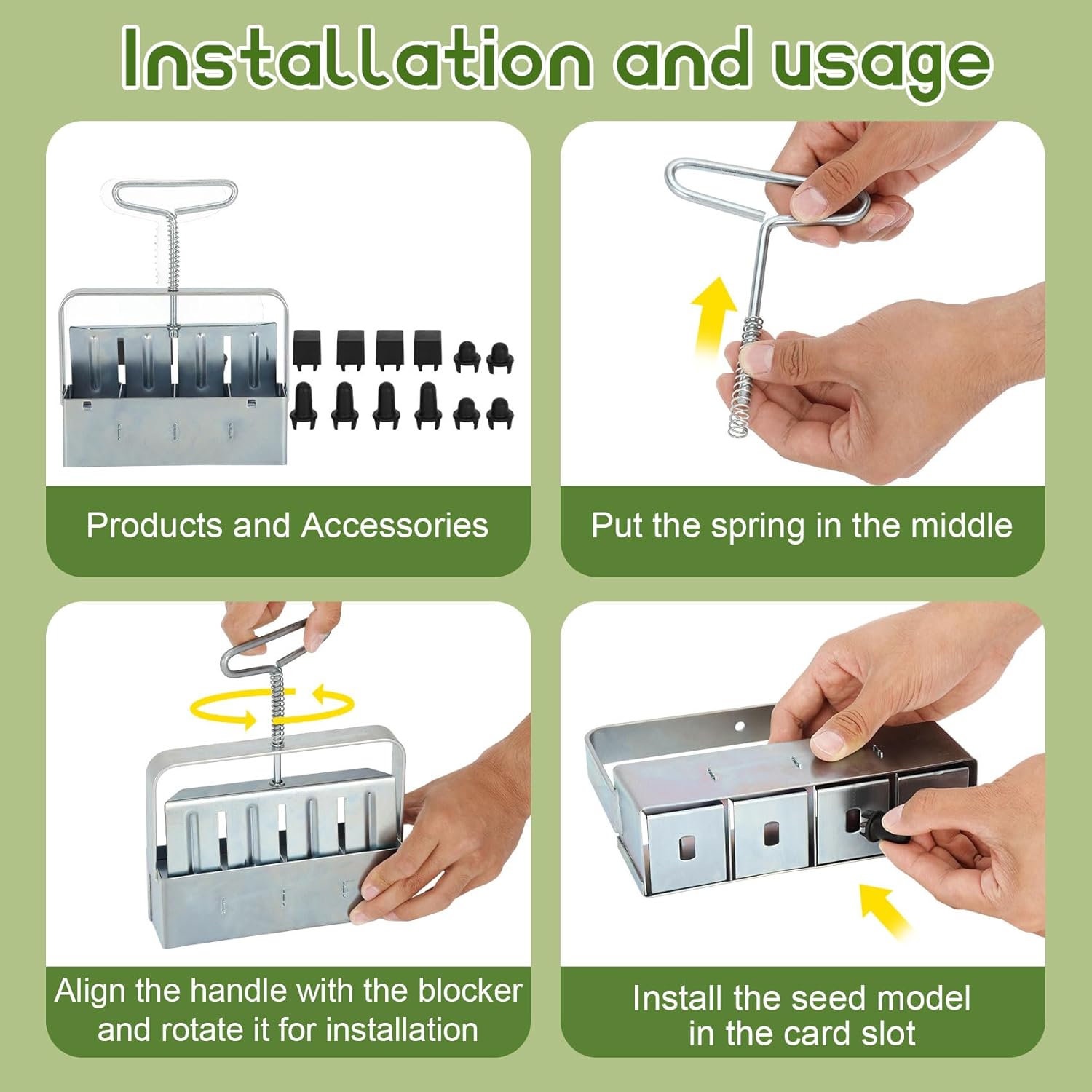 Installation and usage

Products and Accessories

Put the spring in the middle

Align the handle with the blocker and rotate it for installation

Install the seed model in the card slot