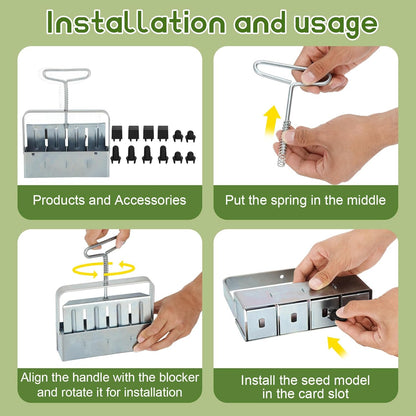 Installation and usage

Products and Accessories

Put the spring in the middle

Align the handle with the blocker and rotate it for installation

Install the seed model in the card slot