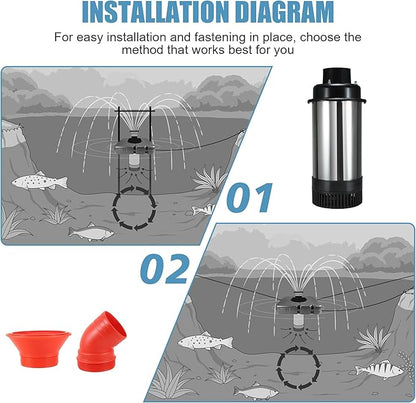 INSTALLATION DIAGRAM

For easy installation and fastening in place, choose the method that works best for you

01

02