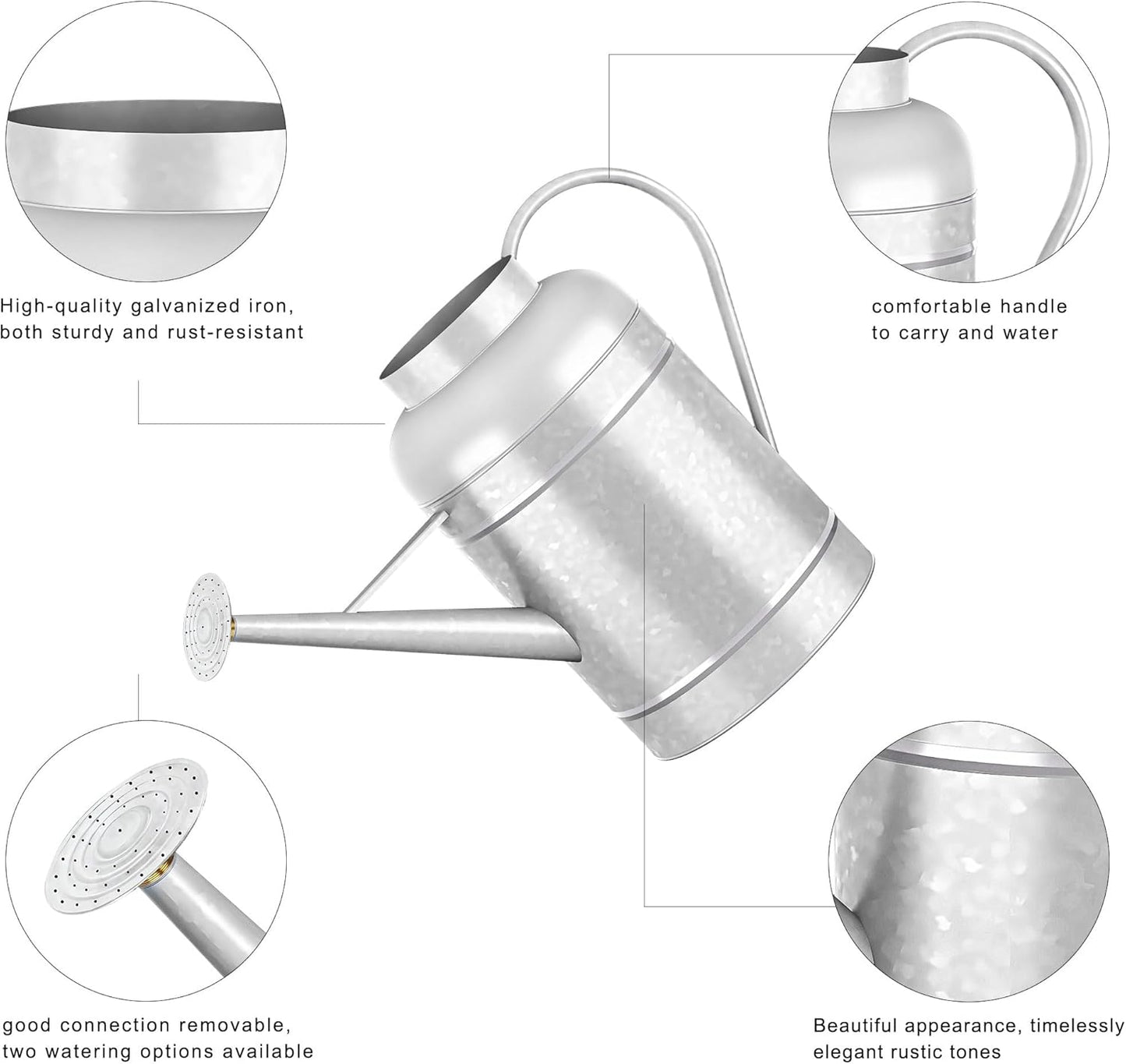 High-quality galvanized iron,
both sturdy and rust-resistant

comfortable handle
to carry and water

good connection removable,
two watering options available

Beautiful appearance, timelessly
elegant rustic tones