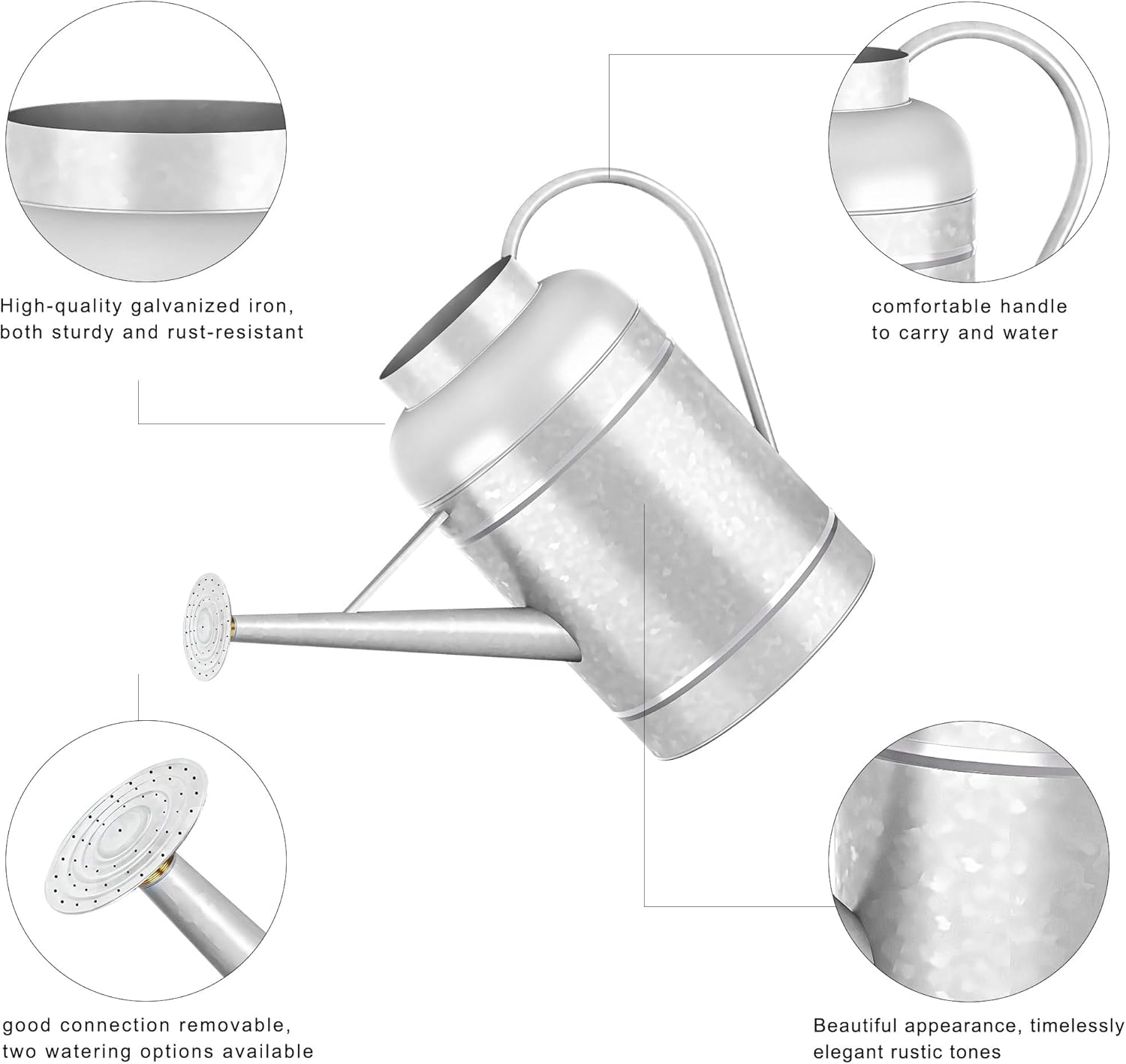 High-quality galvanized iron, both sturdy and rust-resistant

comfortable handle to carry and water

good connection removable, two watering options available

Beautiful appearance, timelessly elegant rustic tones