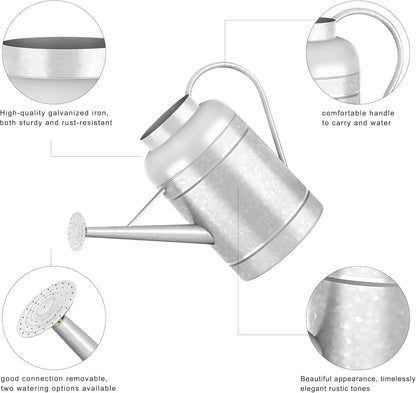 High-quality galvanized iron, both sturdy and rust-resistant

comfortable handle to carry and water

good connection removable, two watering options available

Beautiful appearance, timelessly elegant rustic tones