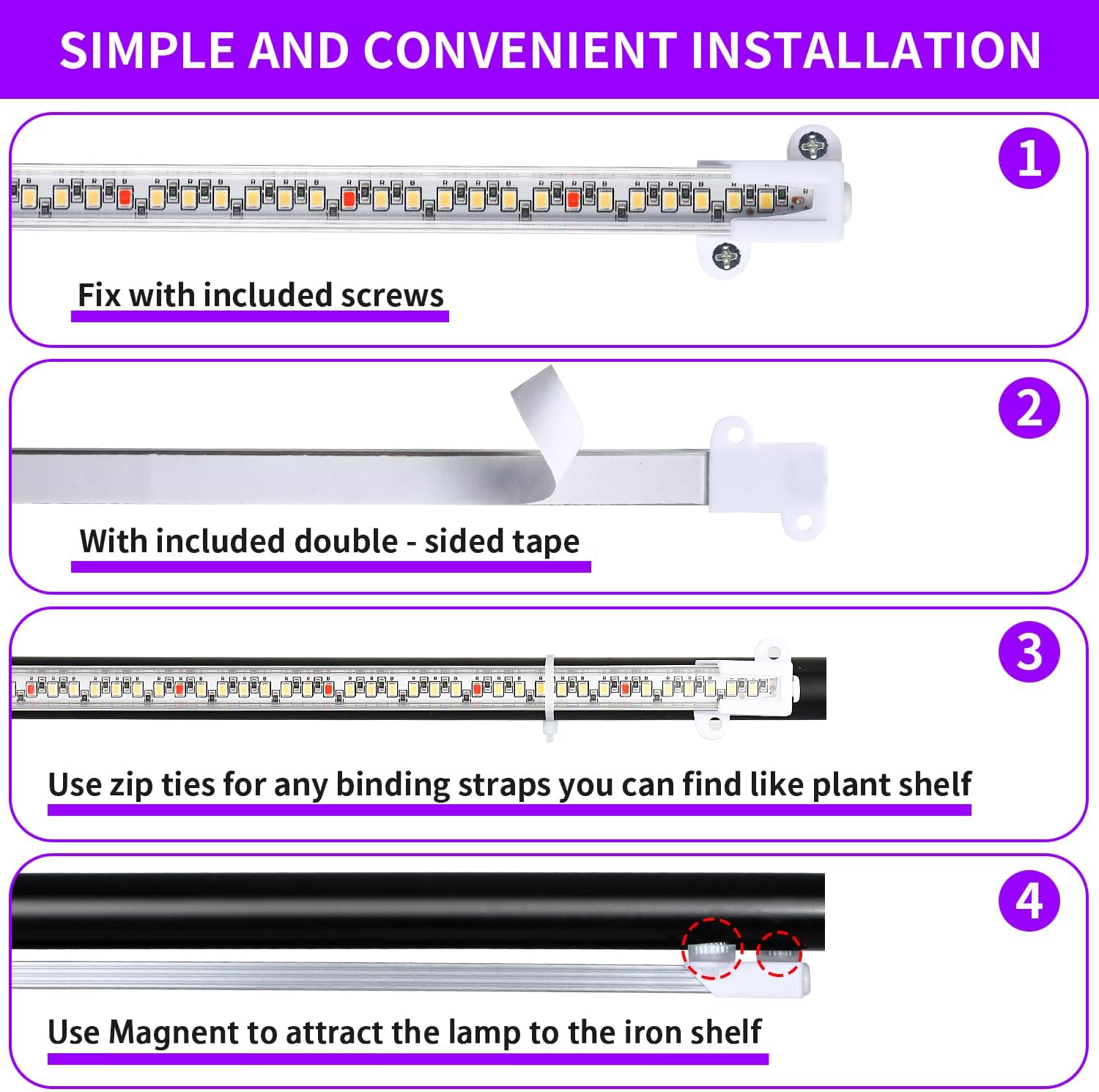 SIMPLE AND CONVENIENT INSTALLATION

1

Fix with included screws

2

With included double - sided tape

3

Use zip ties for any binding straps you can find like plant shelf

4

Use Magnent to attract the lamp to the iron shelf