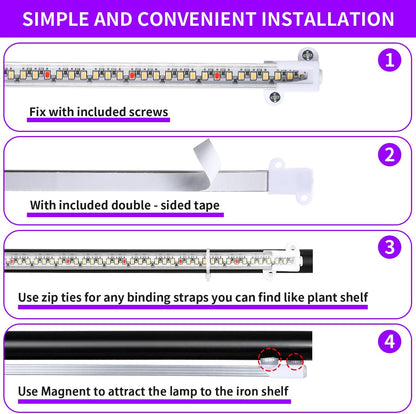 SIMPLE AND CONVENIENT INSTALLATION

1

Fix with included screws

2

With included double - sided tape

3

Use zip ties for any binding straps you can find like plant shelf

4

Use Magnent to attract the lamp to the iron shelf