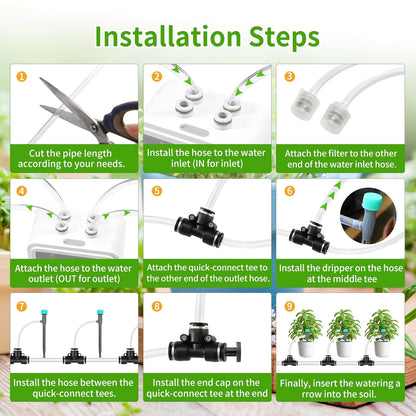 Installation Steps

1
Cut the pipe length according to your needs.

2
Install the hose to the water inlet (IN for inlet)

3
Attach the filter to the other end of the water inlet hose.

4
Attach the hose to the water outlet (OUT for outlet)

5
Attach the quick-connect tee to the other end of the outlet hose.

6
Install the dripper on the hose at the middle tee

7
Install the hose between the quick-connect tees.

8
Install the end cap on the quick-connect tee at the end

9
Finally, insert the watering a rrow into the soil.