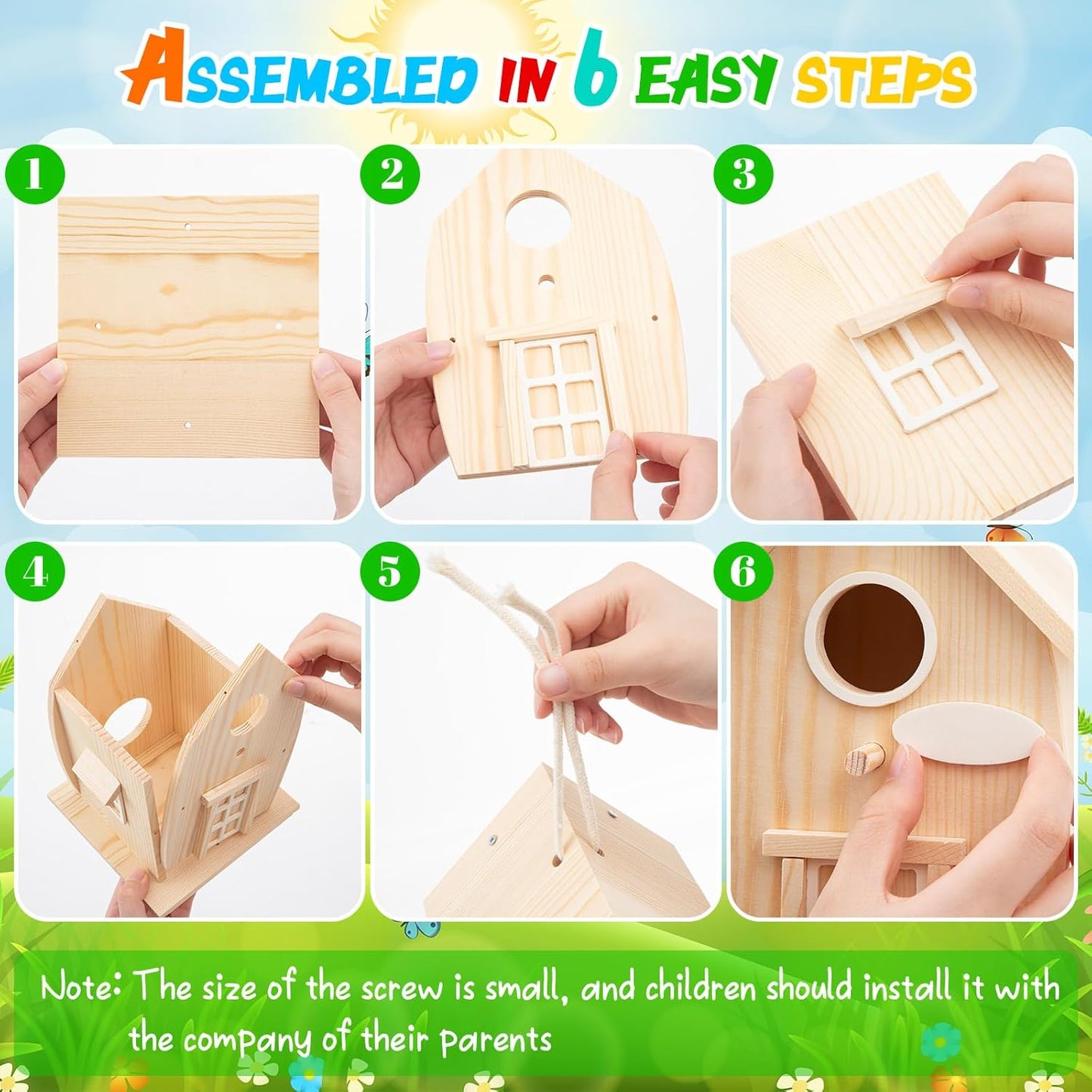 ASSEMBLED IN 6 EASY STEPS

1

2

3

4

5

6

Note: The size of the screw is small, and children should install it with the company of their parents