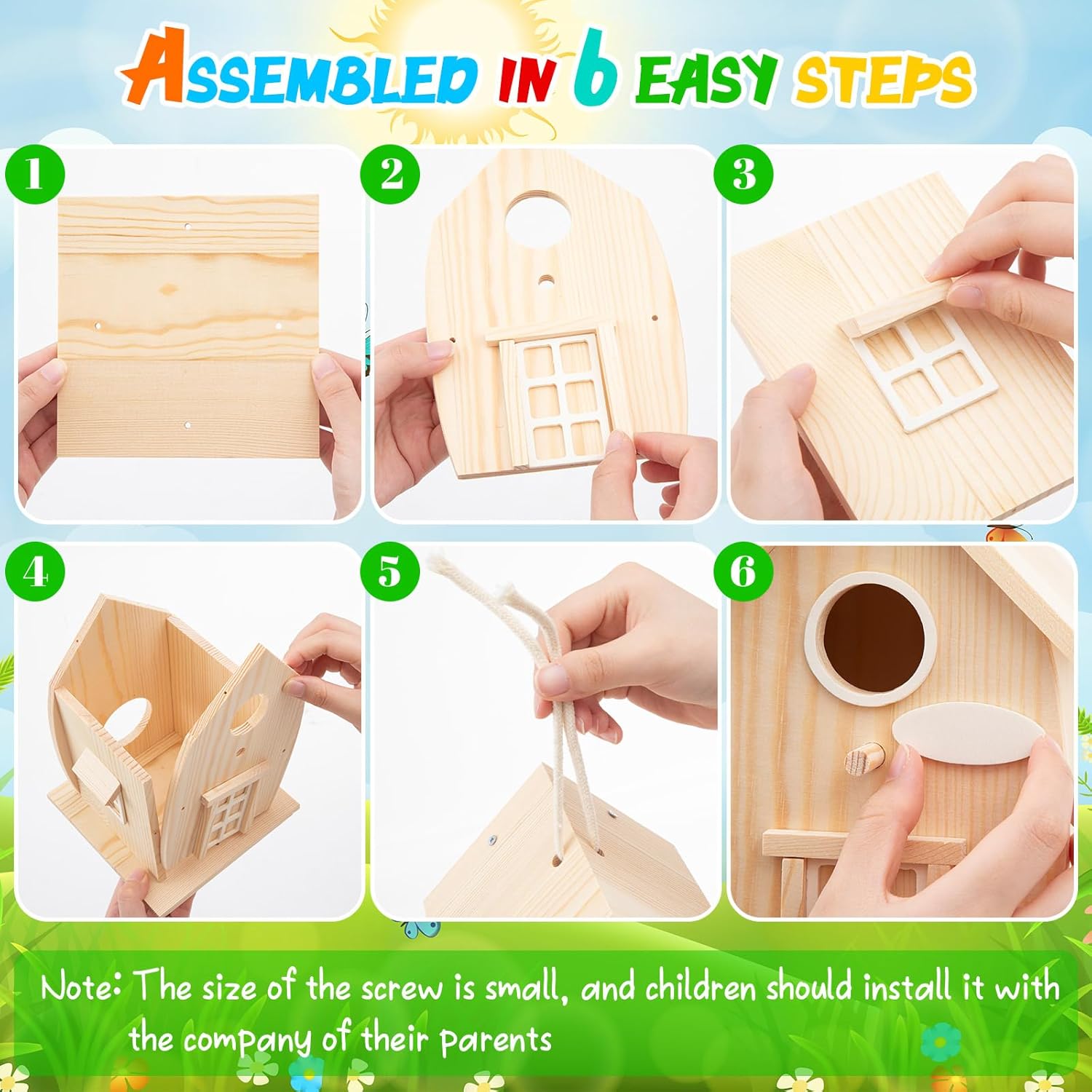 ASSEMBLED IN 6 EASY STEPS

1

2

3

4

5

6

Note: The size of the screw is small, and children should install it with the company of their parents