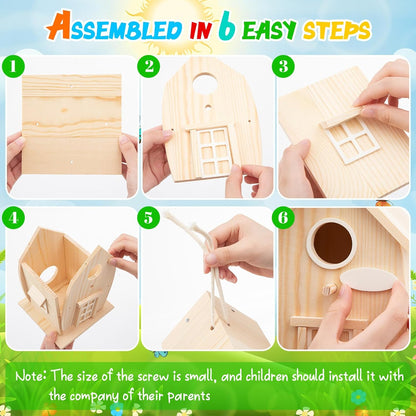 ASSEMBLED IN 6 EASY STEPS

1

2

3

4

5

6

Note: The size of the screw is small, and children should install it with the company of their parents