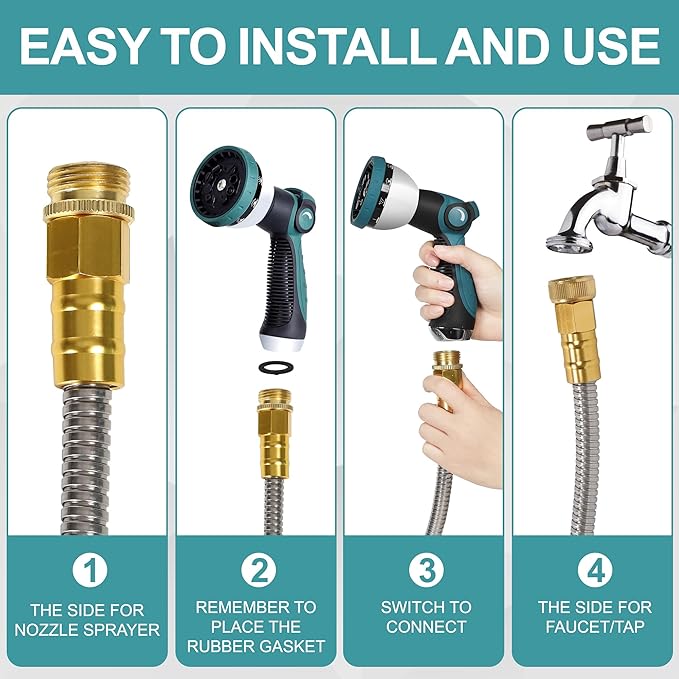 EASY TO INSTALL AND USE

1
THE SIDE FOR NOZZLE SPRAYER

2
REMEMBER TO PLACE THE RUBBER GASKET

3
SWITCH TO CONNECT

4
THE SIDE FOR FAUCET/TAP