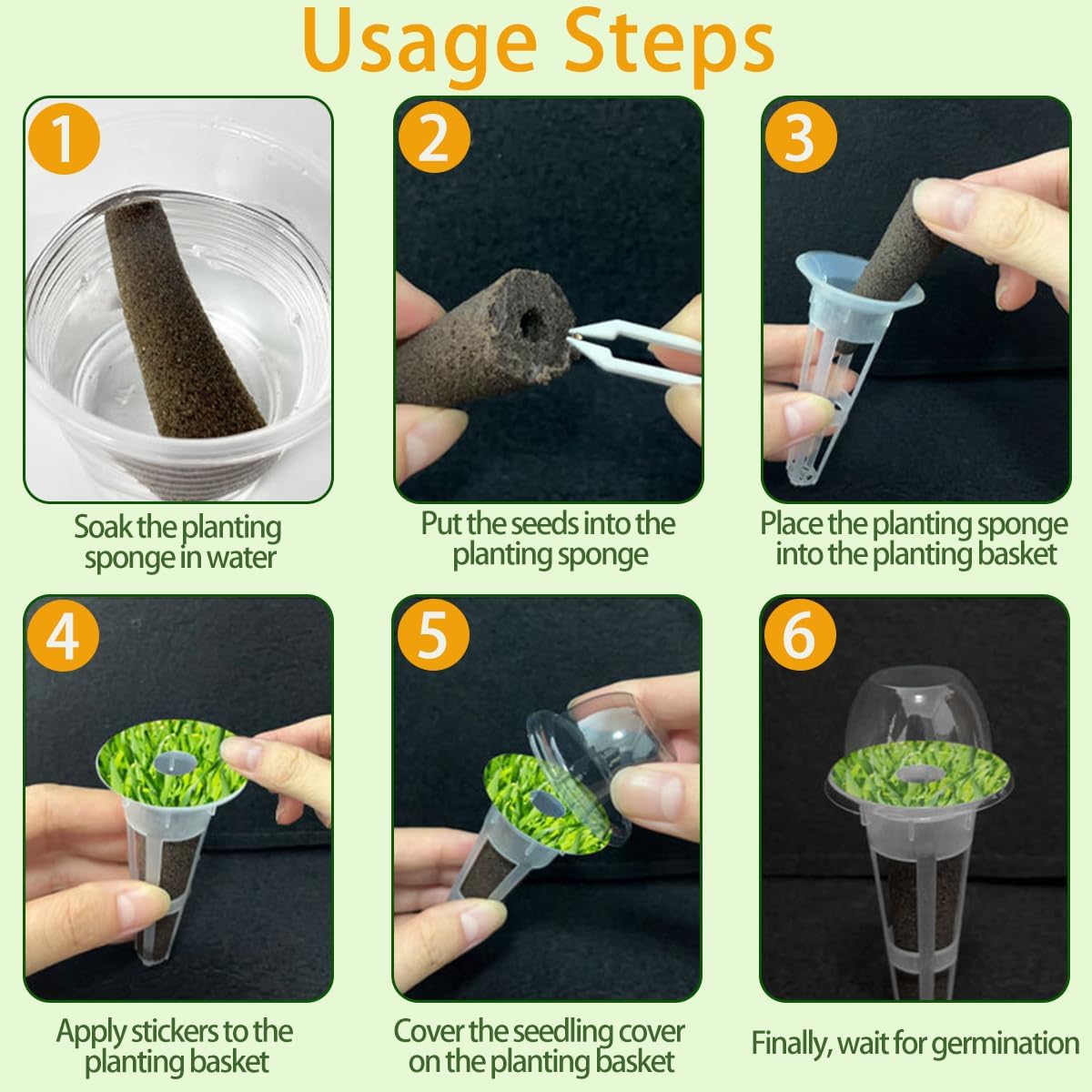 Usage Steps

1

Soak the planting sponge in water

2

Put the seeds into the planting sponge

3

Place the planting sponge into the planting basket

4

Apply stickers to the planting basket

5

Cover the seedling cover on the planting basket

6

Finally, wait for germination