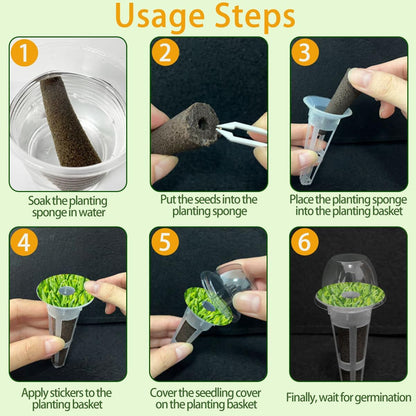 Usage Steps

1

Soak the planting sponge in water

2

Put the seeds into the planting sponge

3

Place the planting sponge into the planting basket

4

Apply stickers to the planting basket

5

Cover the seedling cover on the planting basket

6

Finally, wait for germination