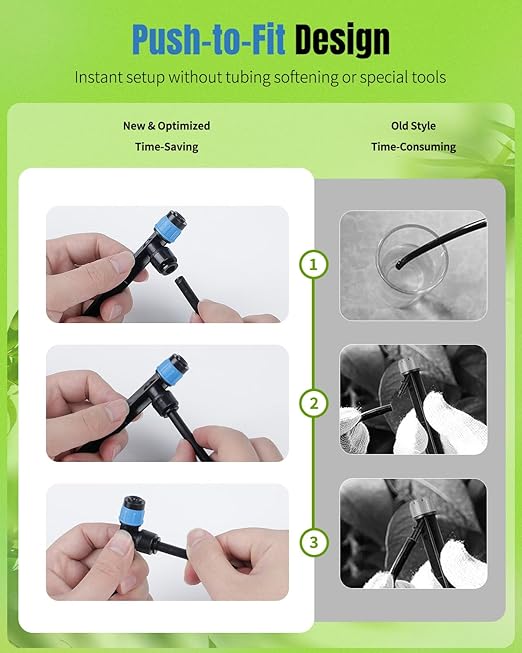 Push-to-Fit Design

Instant setup without tubing softening or special tools

New & Optimized
Time-Saving

Old Style
Time-Consuming

1

2

3