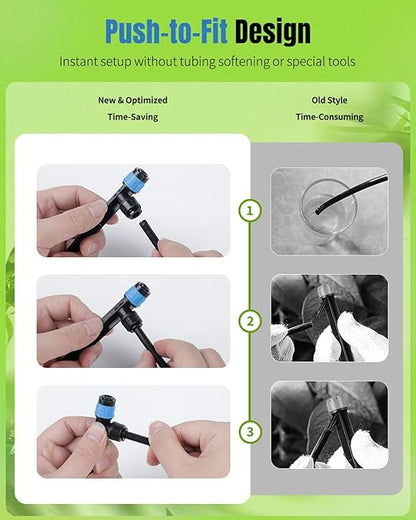 Push-to-Fit Design

Instant setup without tubing softening or special tools

New & Optimized
Time-Saving

Old Style
Time-Consuming

1

2

3