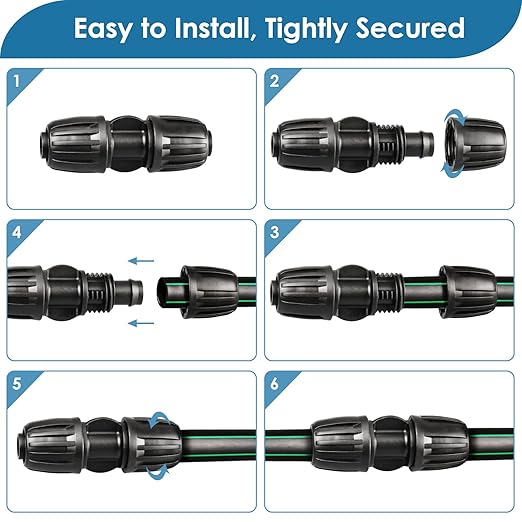 Easy to Install, Tightly Secured

1

2

4

3

5

6