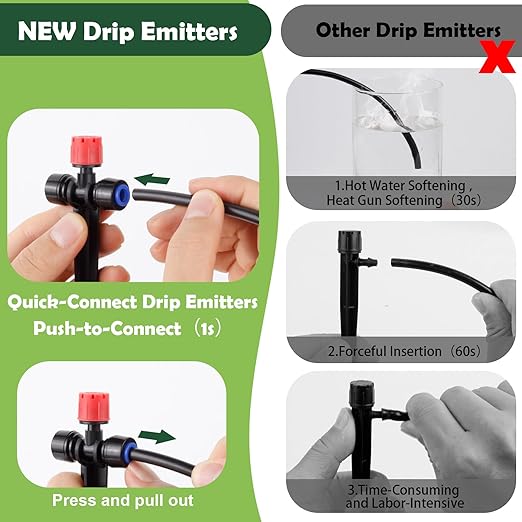 NEW Drip Emitters

Quick-Connect Drip Emitters
Push-to-Connect（1s）

Press and pull out

Other Drip Emitters

1.Hot Water Softening ,
Heat Gun Softening（30s）

2.Forceful Insertion（60s）

3.Time-Consuming
and Labor-Intensive