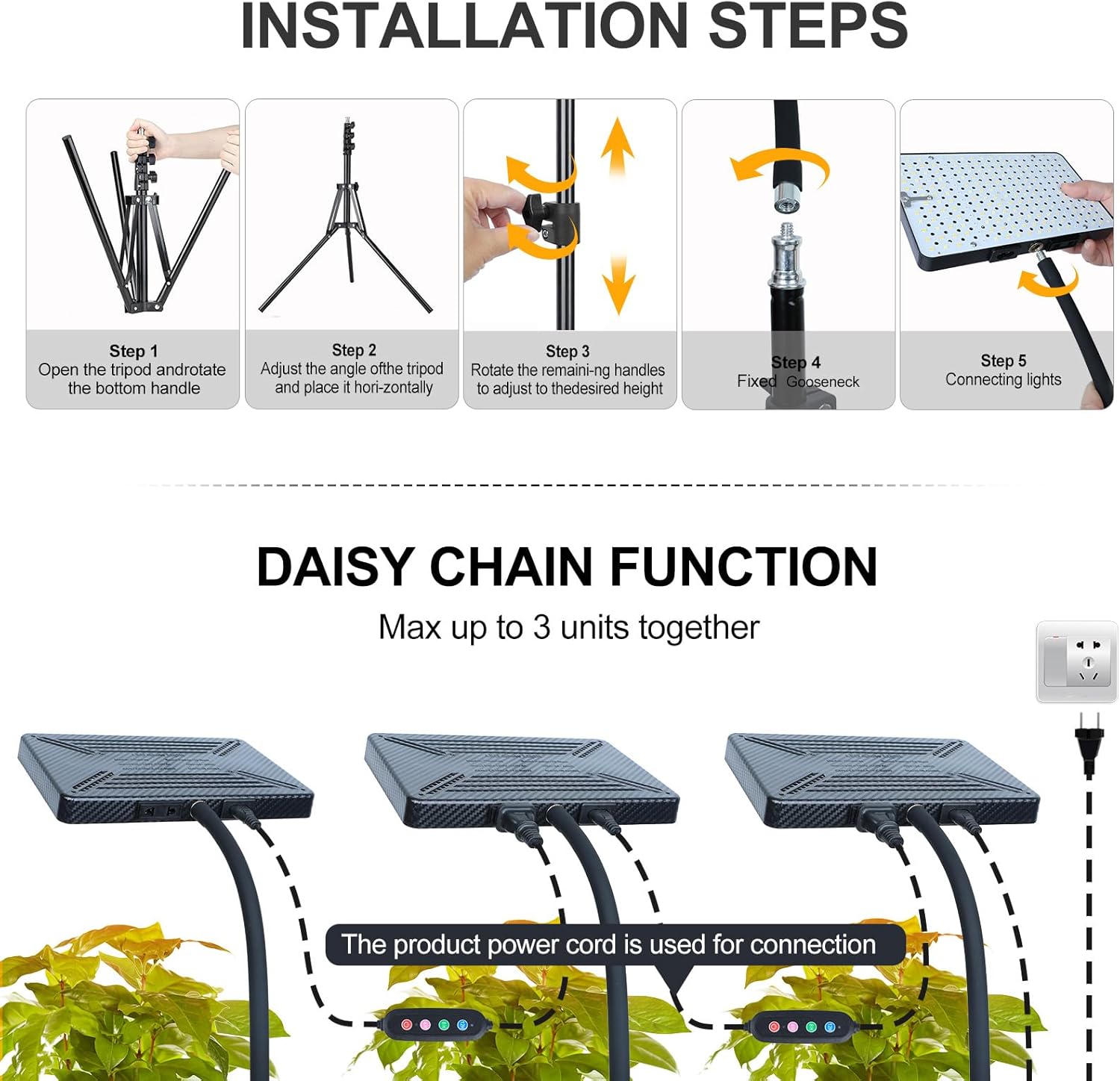 INSTALLATION STEPS

Step 1
Open the tripod androtate the bottom handle

Step 2
Adjust the angle ofthe tripod and place it hori-zontally

Step 3
Rotate the remaini-ng handles to adjust to thedesired height

Step 4
Fixed Gooseneck

Step 5
Connecting lights

DAISY CHAIN FUNCTION

Max up to 3 units together

The product power cord is used for connection