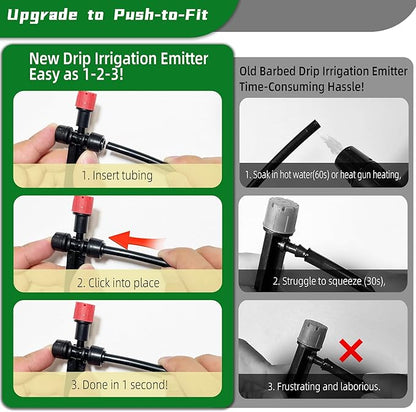 Upgrade to Push-to-Fit

New Drip Irrigation Emitter
Easy as 1-2-3!

1. Insert tubing

2. Click into place

3. Done in 1 second!

Old Barbed Drip Irrigation Emitter
Time-Consuming Hassle!

1. Soak in hot water(60s) or heat gun heating,

2. Struggle to squeeze (30s),

3. Frustrating and laborious.